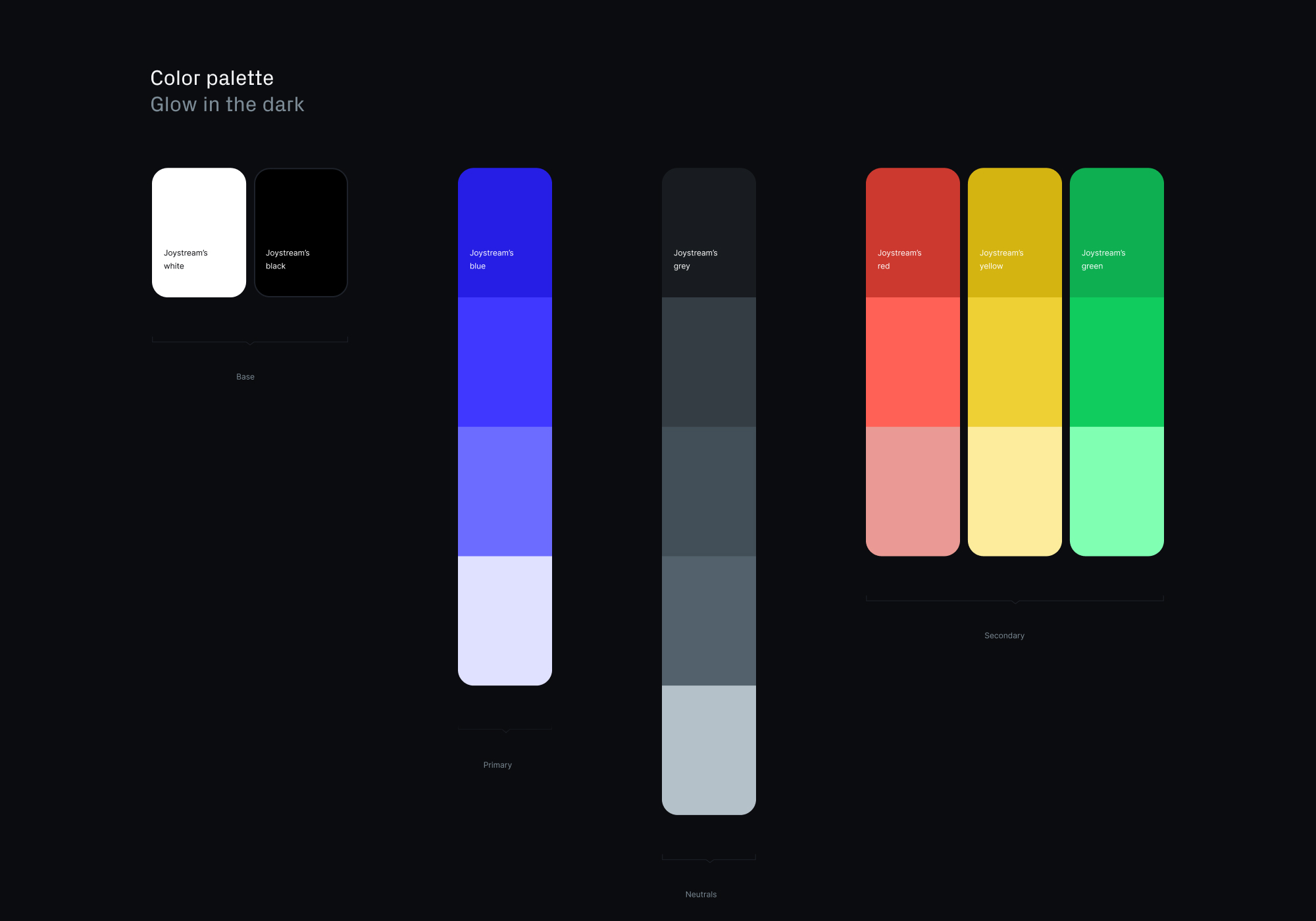 Color palette
Glow in the dark

Joystream's white

Joystream's black

Base

Joystream's blue

Primary

Joystream's grey

Neutrals

Joystream's red

Joystream's yellow

Joystream's green

Secondary